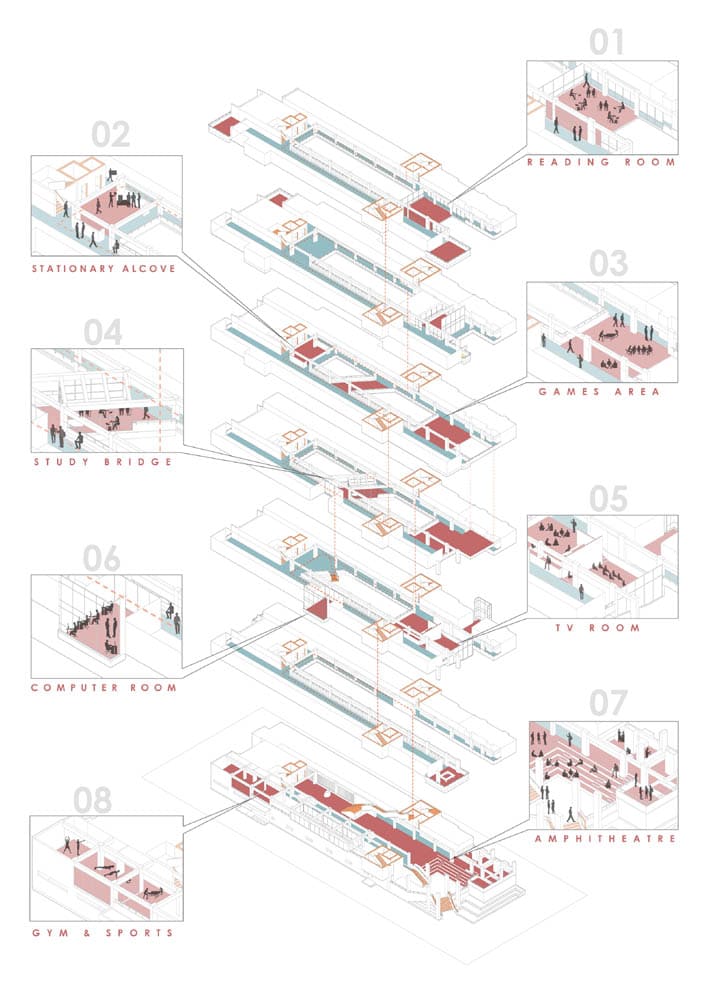 01
READING ROOM

02
STATIONARY ALCOVE

03
GAMES AREA

04
STUDY BRIDGE

05
TV ROOM

06
COMPUTER ROOM

07
AMPHITHEATRE

08
GYM & SPORTS