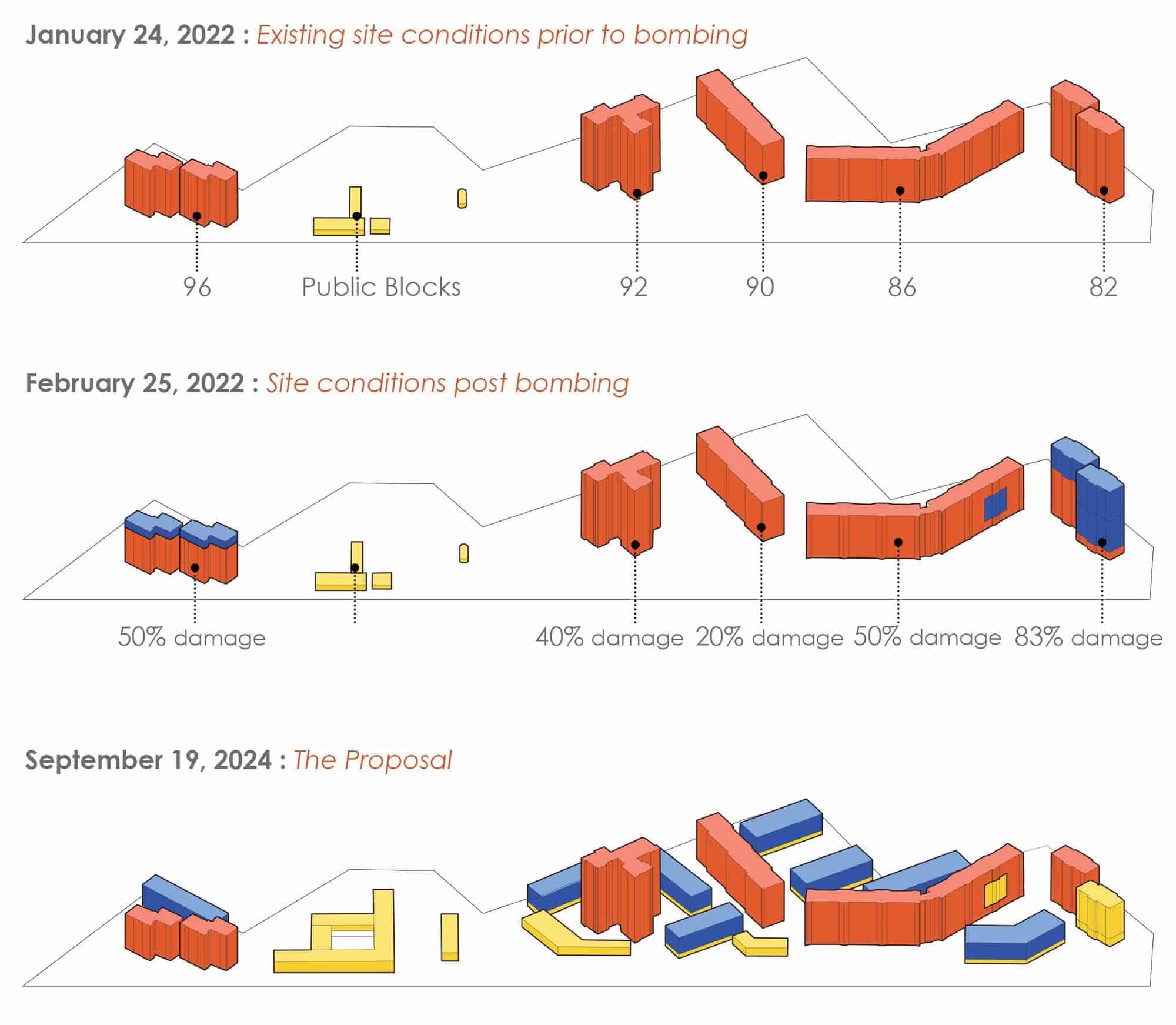 January 24, 2022 : Existing site conditions prior to bombing

96 Public Blocks 92 90 86 82

February 25, 2022 : Site conditions post bombing

50% damage 40% damage 20% damage 50% damage 83% damage

September 19, 2024 : The Proposal